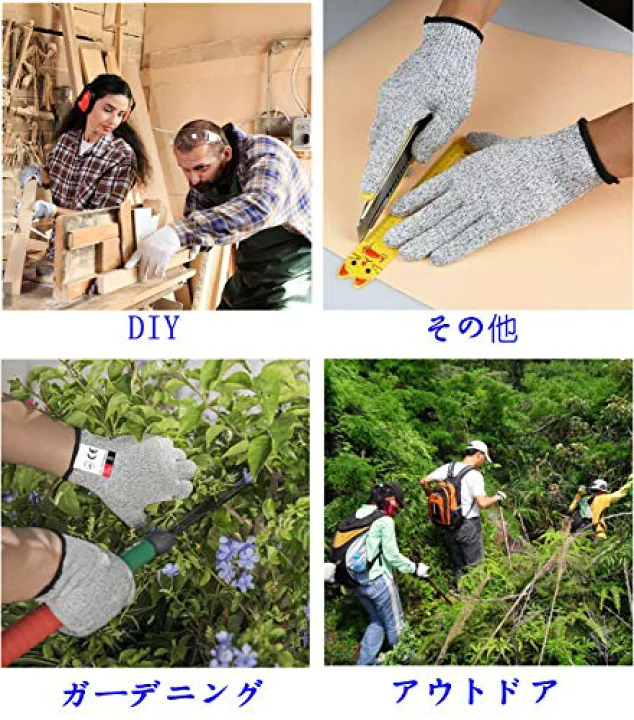 DIY

その他

ガーデニング

アウトドア