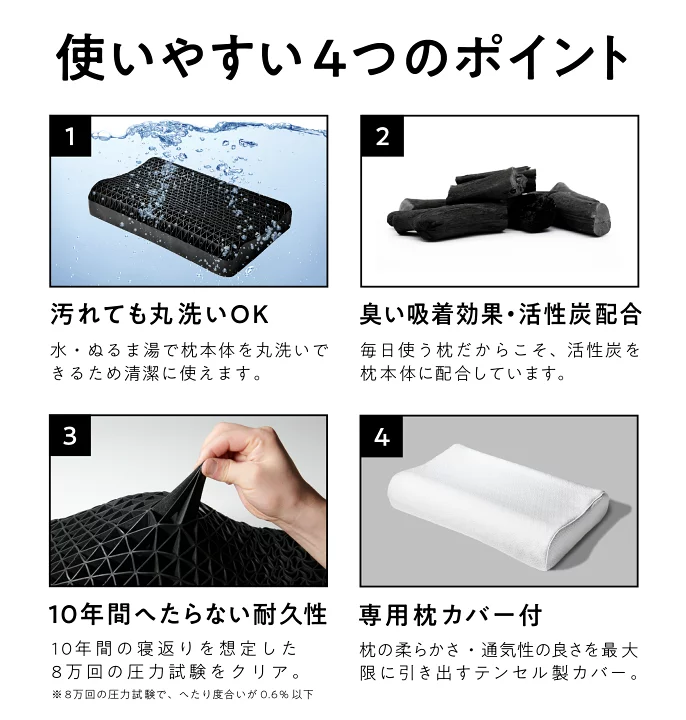 使いやすい4つのポイント

1

汚れても丸洗いOK

水・ぬるま湯で枕本体を丸洗いできるため清潔に使えます。

2

臭い吸着効果・活性炭配合

毎日使う枕だからこそ、活性炭を枕本体に配合しています。

3

10年間へたらない耐久性

10年間の寝返りを想定した8万回の圧力試験をクリア。

※8万回の圧力試験で、へたり度合いが0.6%以下

4

専用枕カバー付

枕の柔らかさ・通気性の良さを最大限に引き出すテンセル製カバー。