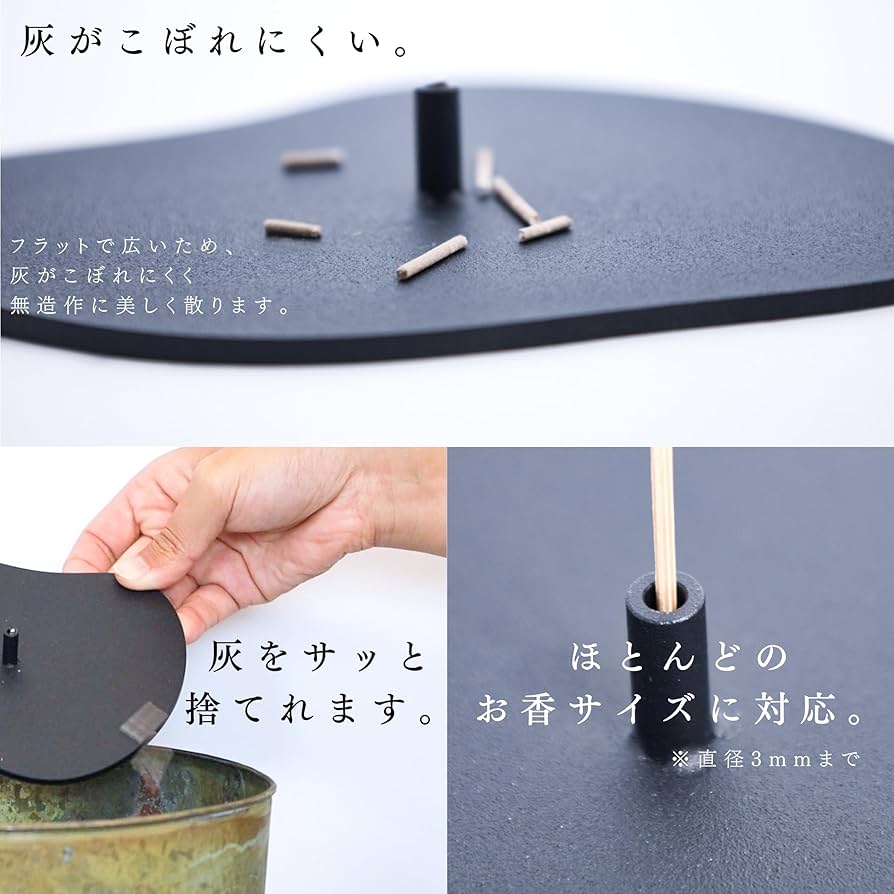 灰がこぼれにくい。

フラットで広いため、
灰がこぼれにくく
無造作に美しく散ります。

灰をサッと
捨てれます。

ほとんどの
お香サイズに対応。
※直径3mmまで